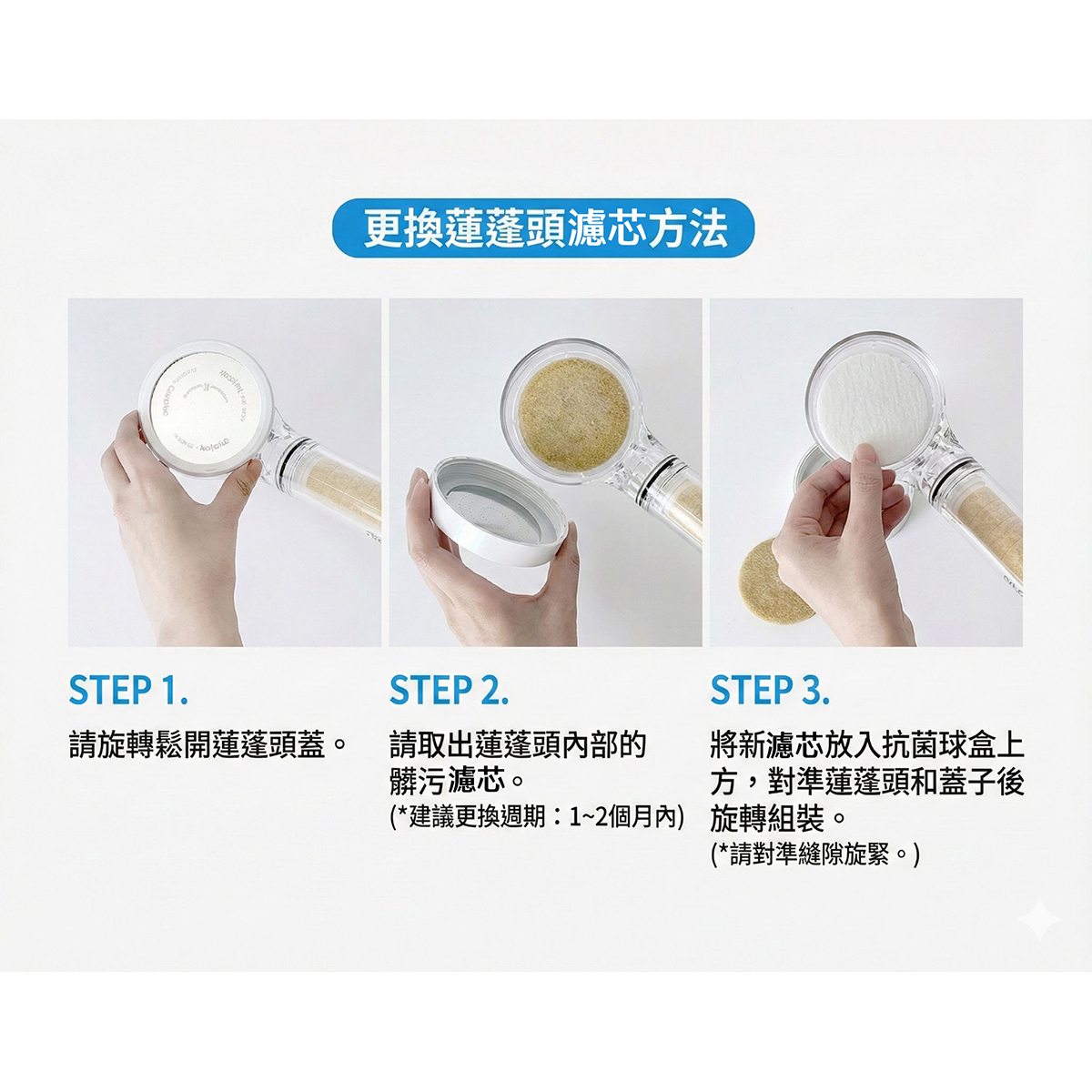 更換蓮蓬頭濾芯方法

STEP 1.

請旋轉鬆開蓮蓬頭蓋。

STEP 2.

請取出蓮蓬頭內部的髒污濾芯。
(*建議更換週期：1~2個月內)

STEP 3.

將新濾芯放入抗菌球盒上方，對準蓮蓬頭和蓋子後旋轉組裝。
(*請對準縫隙旋緊。)