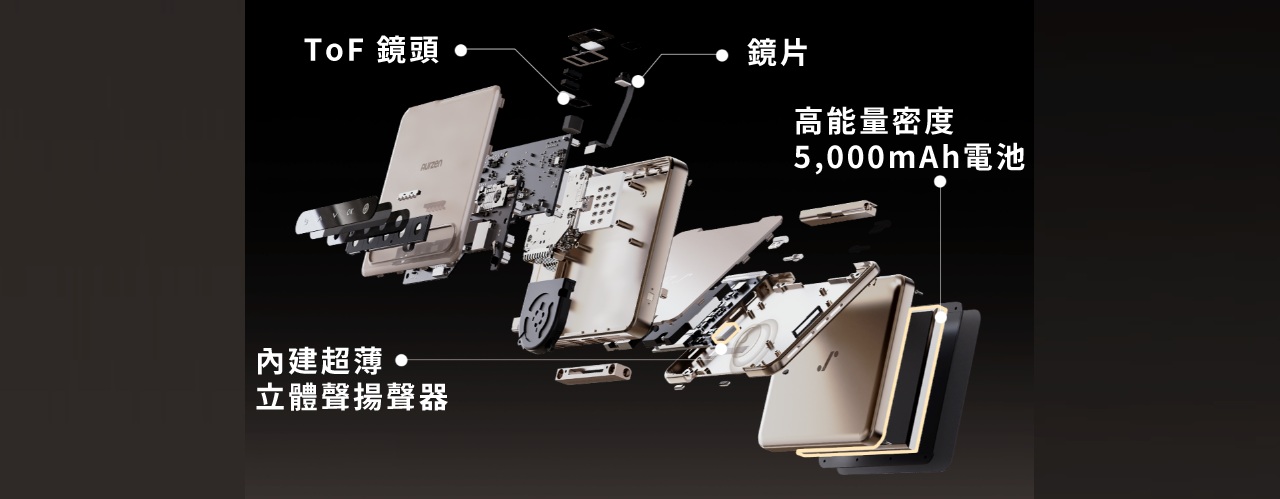 ToF 鏡頭

鏡片

高能量密度
5,000mAh電池

內建超薄
立體聲揚聲器

aurzen