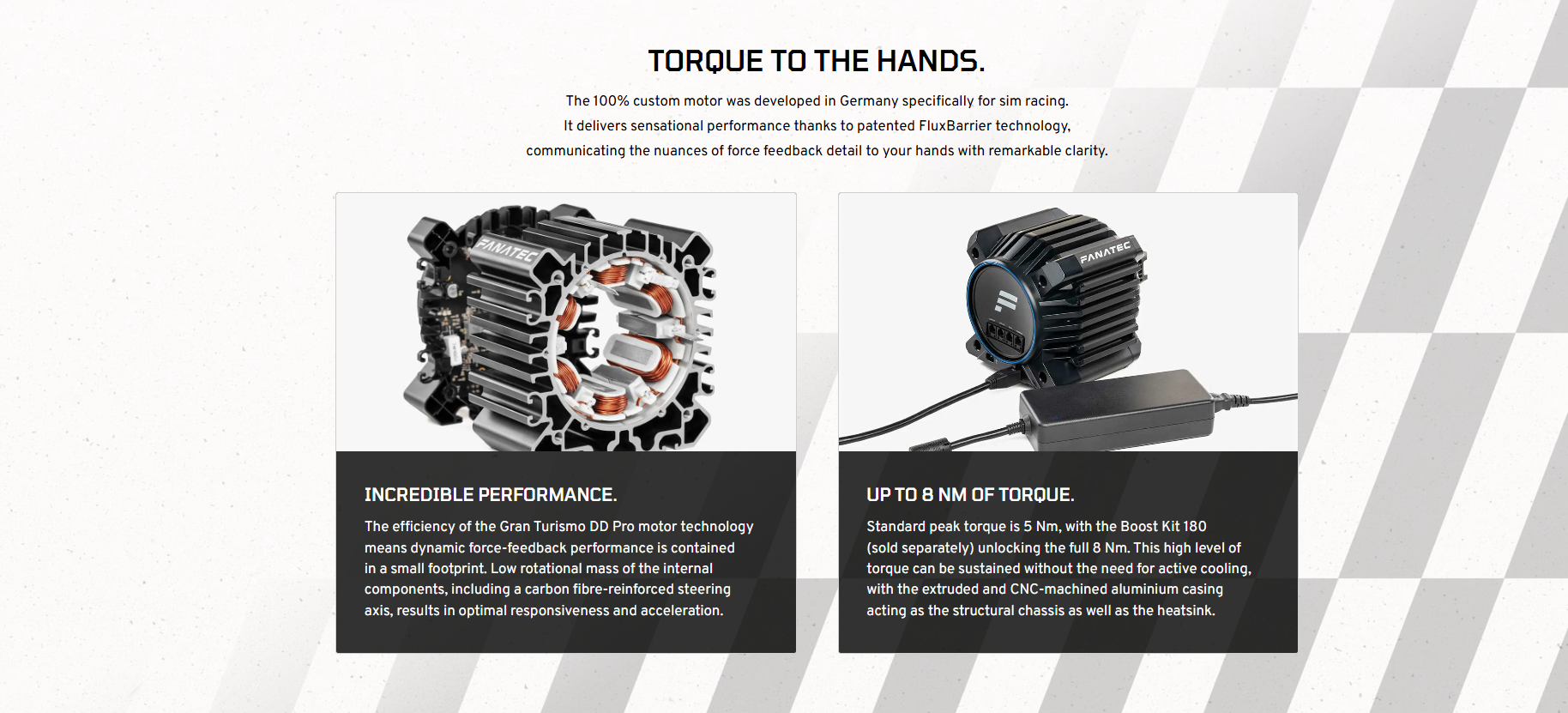 TORQUE TO THE HANDS.

The 100% custom motor was developed in Germany specifically for sim racing. It delivers sensational performance thanks to patented FluxBarrier technology, communicating the nuances of force feedback detail to your hands with remarkable clarity.

FANATEC

INCREDIBLE PERFORMANCE.

The efficiency of the Gran Turismo DD Pro motor technology means dynamic force-feedback performance is contained in a small footprint. Low rotational mass of the internal components, including a carbon fibre-reinforced steering axis, results in optimal responsiveness and acceleration.

FANATEC

UP TO 8 NM OF TORQUE.

Standard peak torque is 5 Nm, with the Boost Kit 180 (sold separately) unlocking the full 8 Nm. This high level of torque can be sustained without the need for active cooling, with the extruded and CNC-machined aluminium casing acting as the structural chassis as well as the heatsink.