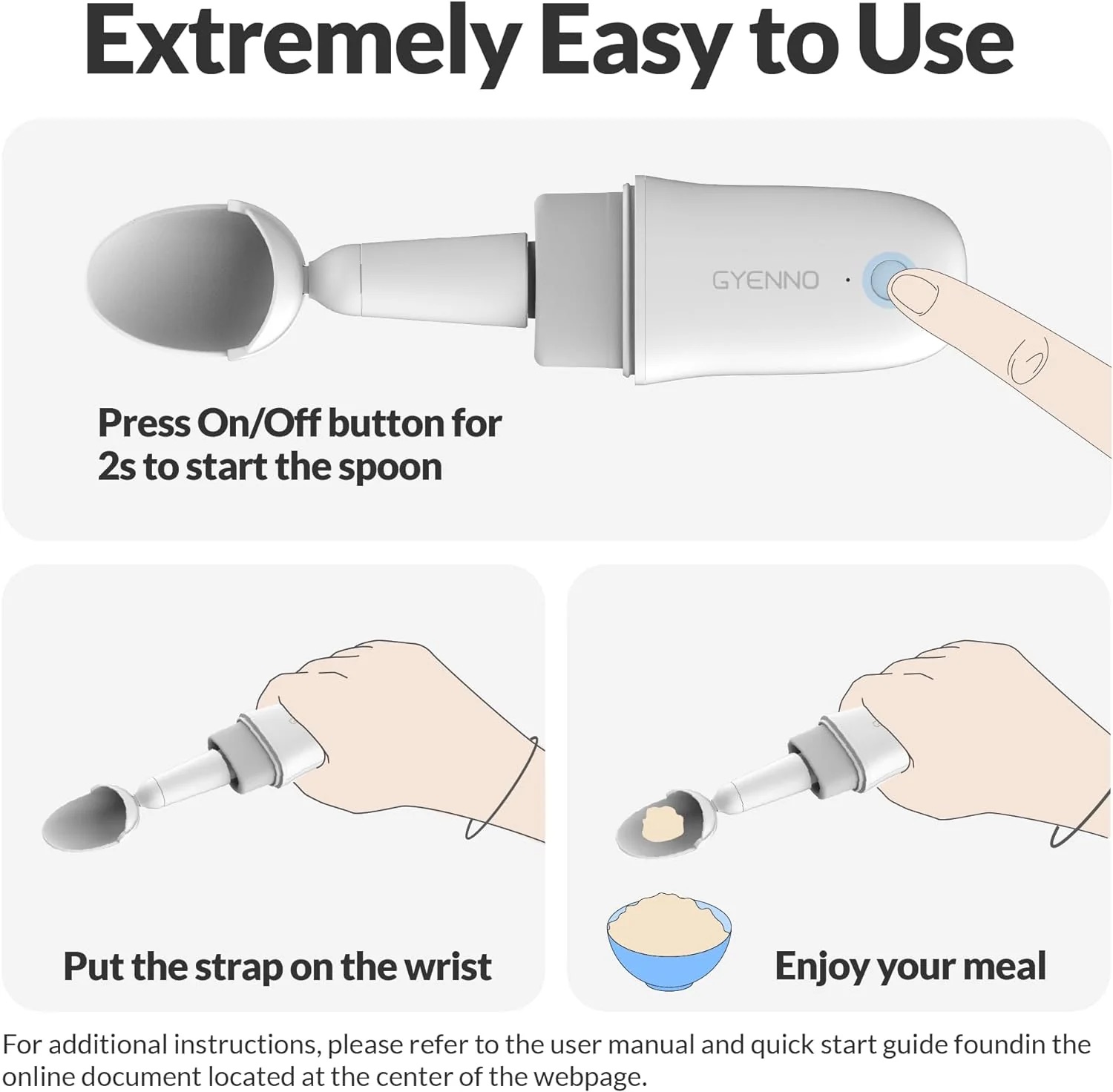 Extremely Easy to Use

GYENNO

Press On/Off button for 2s to start the spoon

Put the strap on the wrist

Enjoy your meal

For additional instructions, please refer to the user manual and quick start guide foundin the online document located at the center of the webpage.