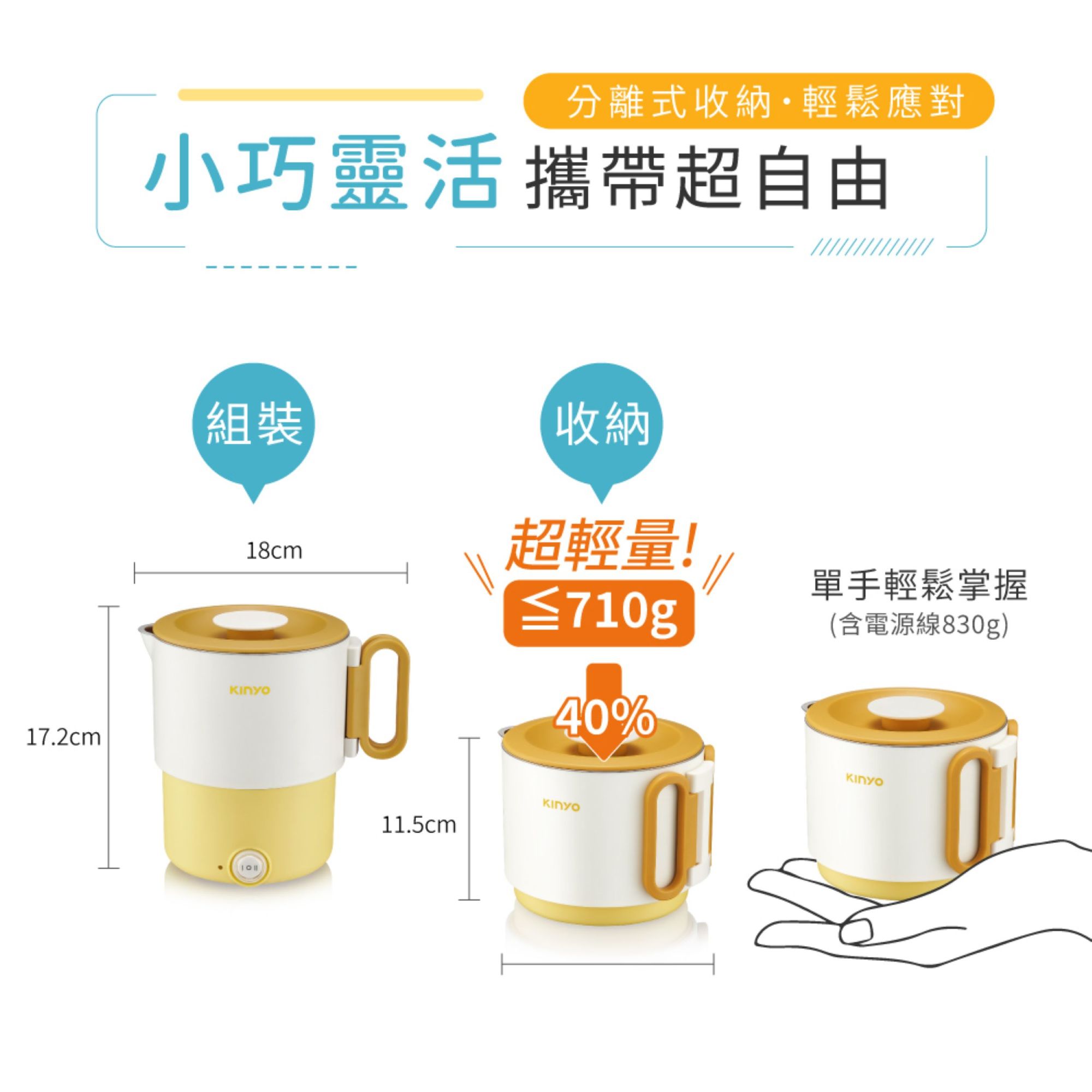 分離式收納·輕鬆應對

小巧靈活 攜帶超自由

組裝

收納

18cm

17.2cm

KINYO

超輕量!

≦710g

40%

11.5cm

KINYO

單手輕鬆掌握
(含電源線830g)

KINYO