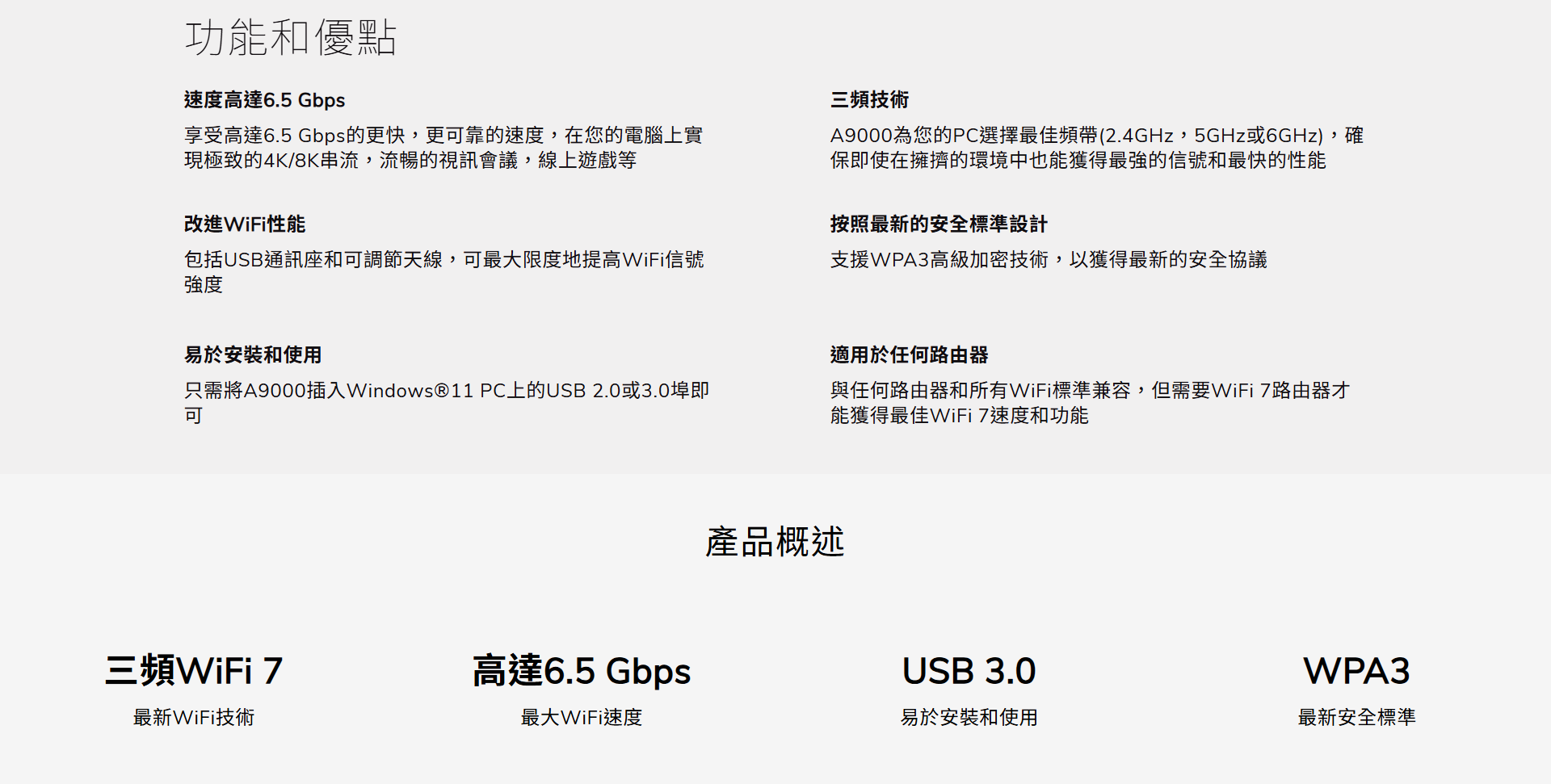 功能和優點

速度高達6.5 Gbps

享受高達6.5 Gbps的更快，更可靠的速度，在您的電腦上實現極致的4K/8K串流，流暢的視訊會議，線上遊戲等

改進WiFi性能

包括USB通訊座和可調節天線，可最大限度地提高WiFi信號強度

易於安裝和使用

只需將A9000插入Windows®11 PC上的USB 2.0或3.0埠即可

三頻技術

A9000為您的PC選擇最佳頻帶(2.4GHz，5GHz或6GHz)，確保即使在擁擠的環境中也能獲得最強的信號和最快的性能

按照最新的安全標準設計

支援WPA3高級加密技術，以獲得最新的安全協議

適用於任何路由器

與任何路由器和所有WiFi標準兼容，但需要WiFi 7路由器才能獲得最佳WiFi 7速度和功能

產品概述

三頻WiFi 7

最新WiFi技術

高達6.5 Gbps

最大WiFi速度

USB 3.0

易於安裝和使用

WPA3

最新安全標準