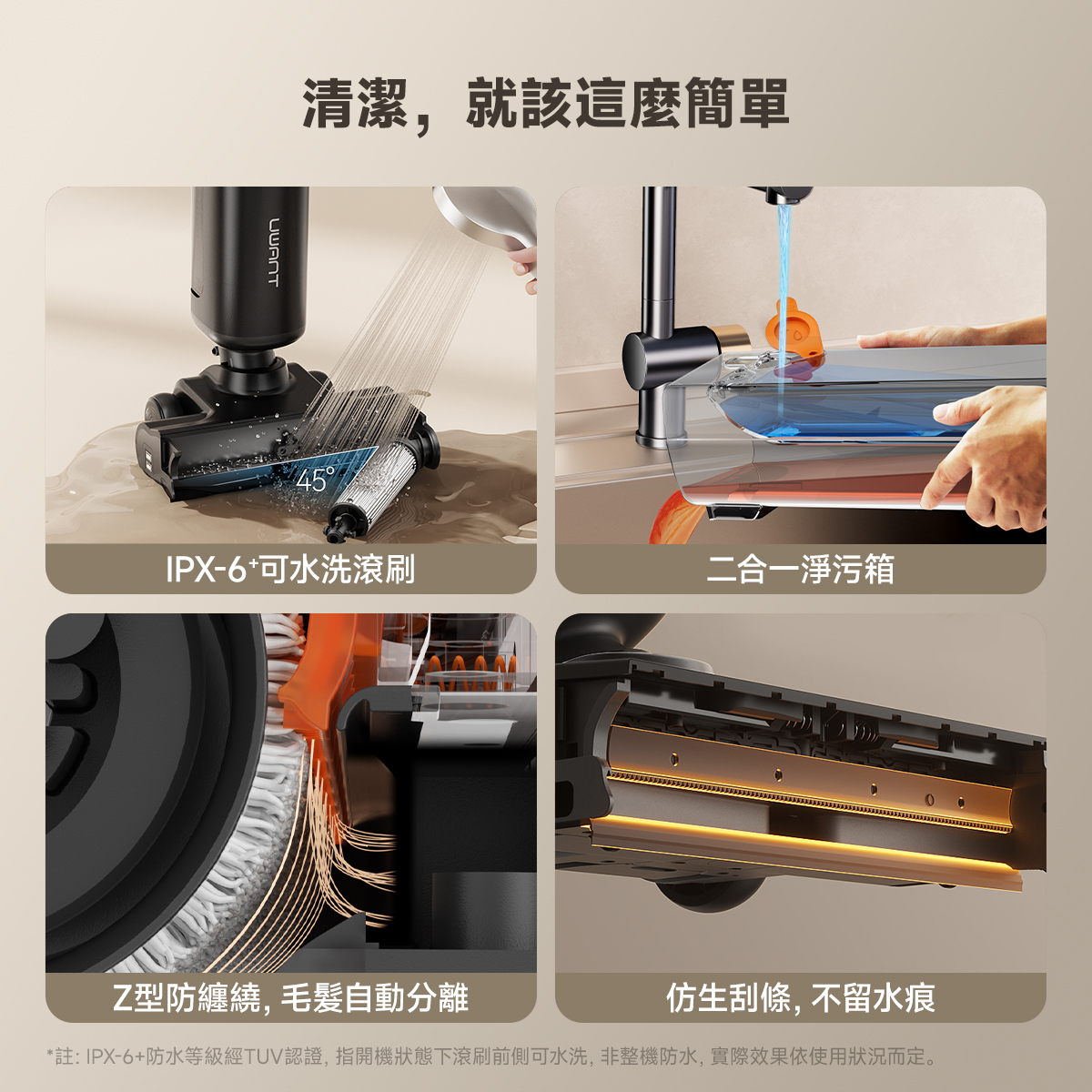 清潔，就該這麼簡單

UWANT

45°

IPX-6⁺可水洗滾刷

二合一淨污箱

Z型防纏繞, 毛髮自動分離

仿生刮條, 不留水痕

*註: IPX-6+防水等級經TUV認證, 指開機狀態下滾刷前側可水洗, 非整機防水, 實際效果依使用狀況而定。