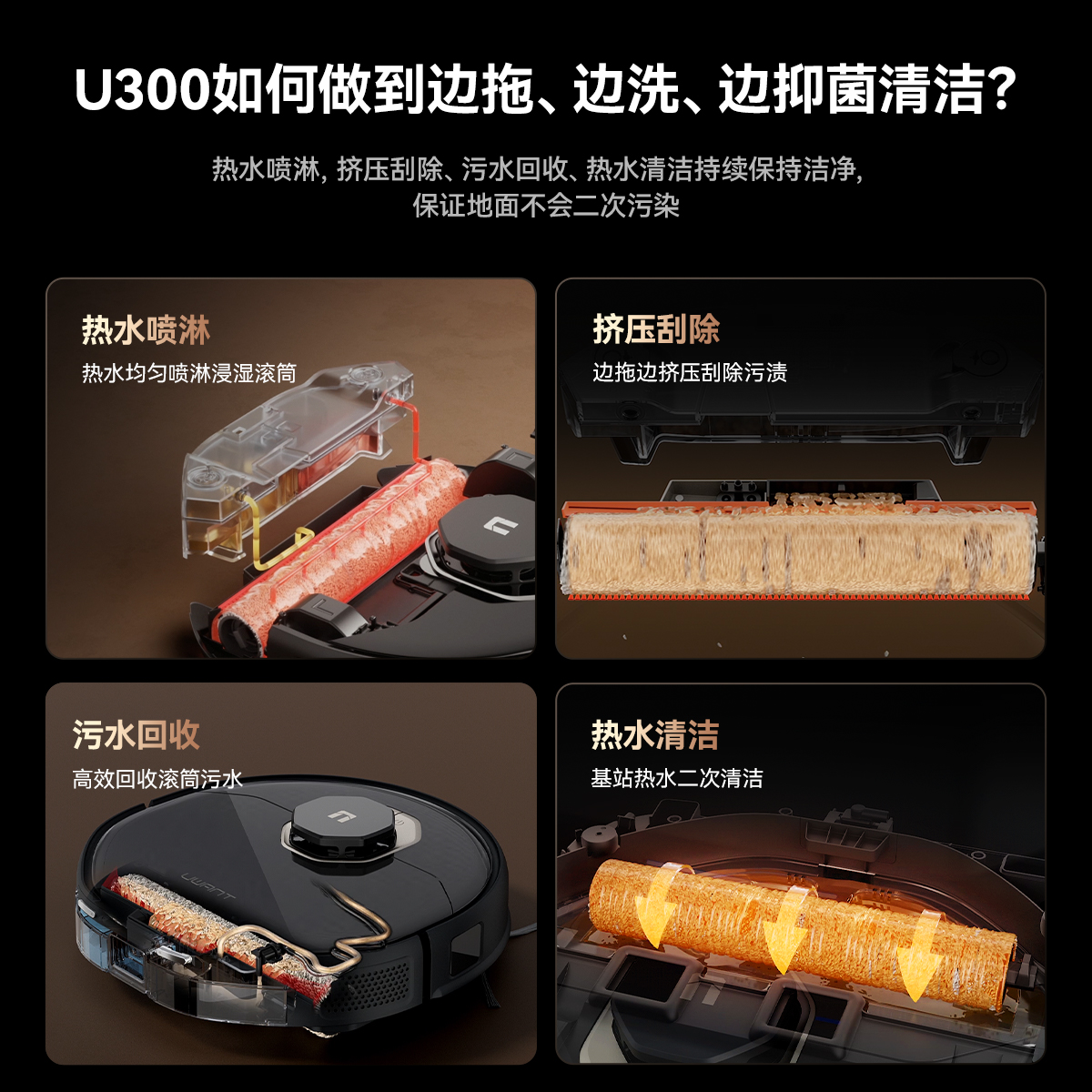 U300如何做到边拖、边洗、边抑菌清洁?

热水喷淋, 挤压刮除、污水回收、热水清洁持续保持洁净,
保证地面不会二次污染

热水喷淋
热水均匀喷淋浸湿滚筒

挤压刮除
边拖边挤压刮除污渍

污水回收
高效回收滚筒污水

UWANT

热水清洁
基站热水二次清洁