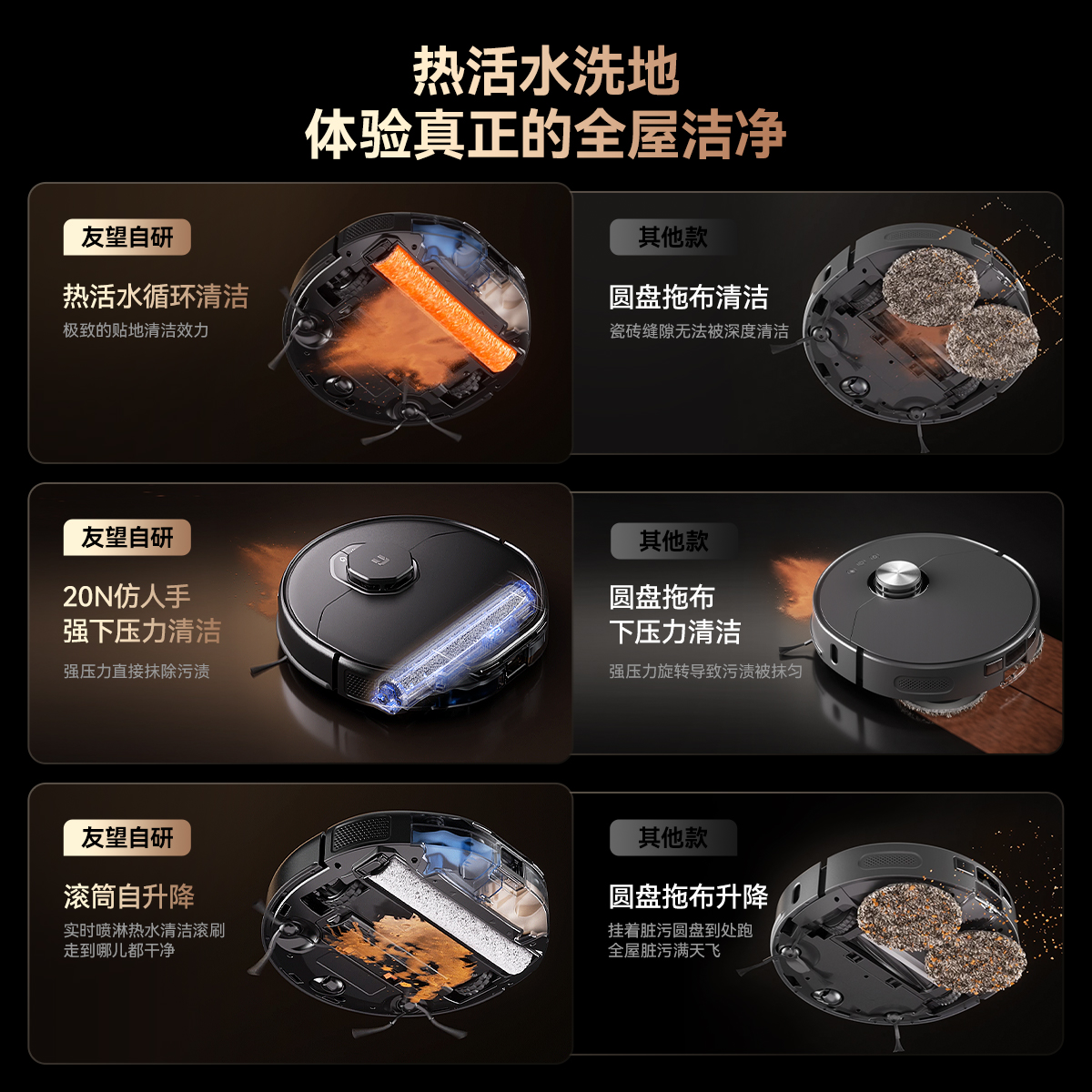 热活水洗地
体验真正的全屋洁净

友望自研
热活水循环清洁
极致的贴地清洁效力

其他款
圆盘拖布清洁
瓷砖缝隙无法被深度清洁

友望自研
20N仿人手
强下压力清洁
强压力直接抹除污渍

其他款
圆盘拖布
下压力清洁
强压力旋转导致污渍被抹匀

友望自研
滚筒自升降
实时喷淋热水清洁滚刷
走到哪儿都干净

其他款
圆盘拖布升降
挂着脏污圆盘到处跑
全屋脏污满天飞