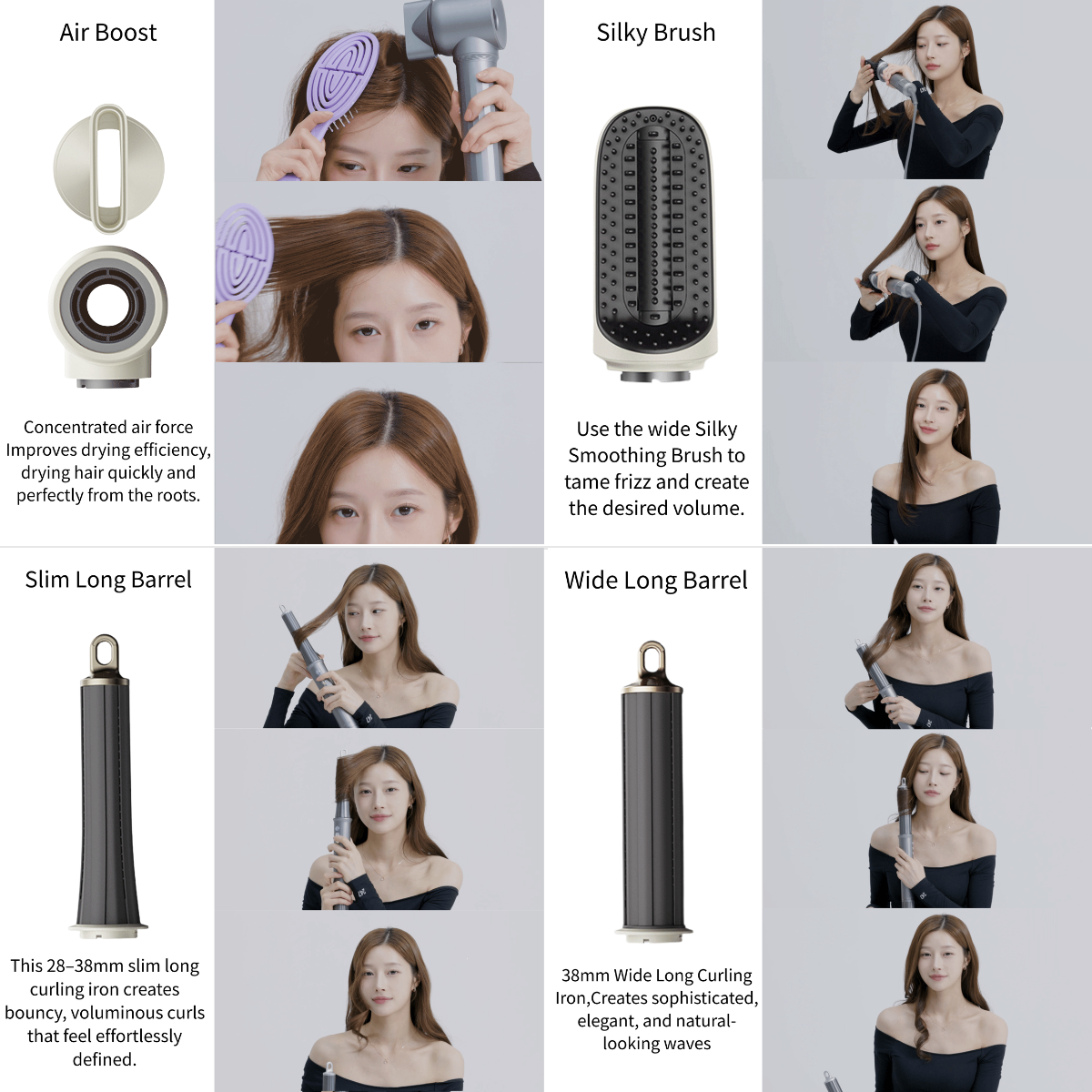 Air Boost

Concentrated air force Improves drying efficiency, drying hair quickly and perfectly from the roots.

Silky Brush

Use the wide Silky Smoothing Brush to tame frizz and create the desired volume.

Slim Long Barrel

This 28–38mm slim long curling iron creates bouncy, voluminous curls that feel effortlessly defined.

Wide Long Barrel

38mm Wide Long Curling Iron,Creates sophisticated, elegant, and natural-looking waves