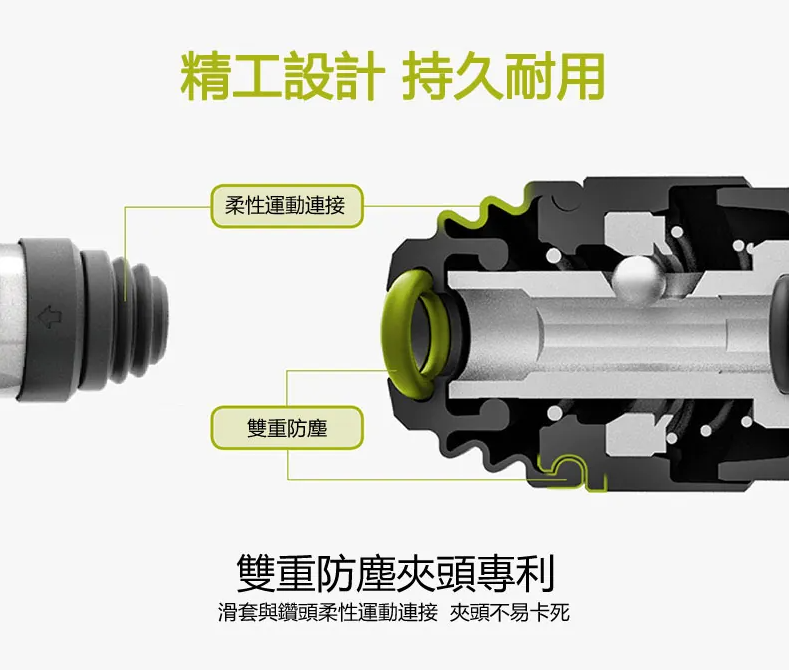 精工設計 持久耐用

柔性運動連接

雙重防塵

雙重防塵夾頭專利

滑套與鑽頭柔性運動連接 夾頭不易卡死