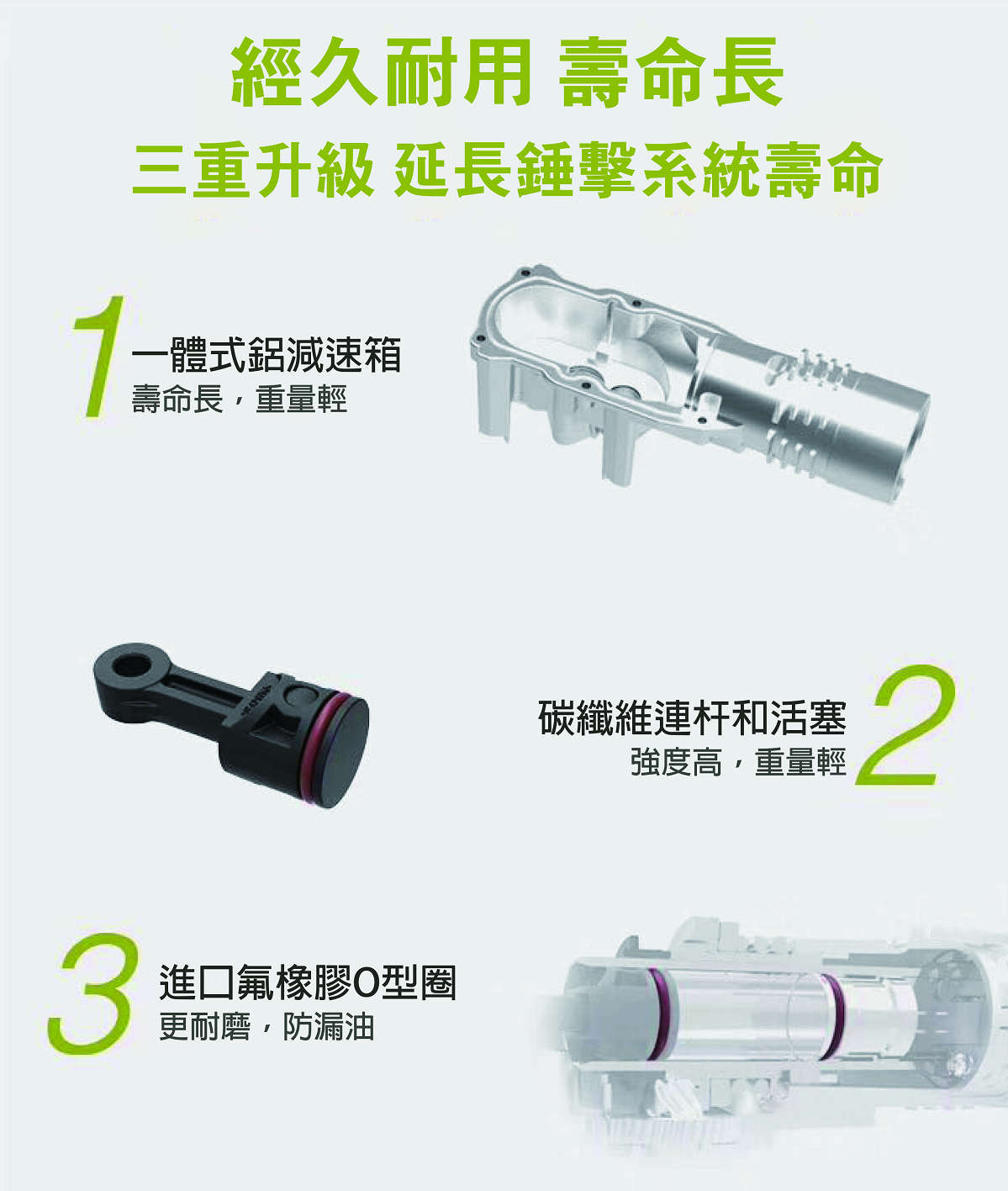 經久耐用 壽命長
三重升級 延長錘擊系統壽命

1
一體式鋁減速箱
壽命長，重量輕

碳纖維連杆和活塞
強度高，重量輕
2

3
進口氟橡膠O型圈
更耐磨，防漏油