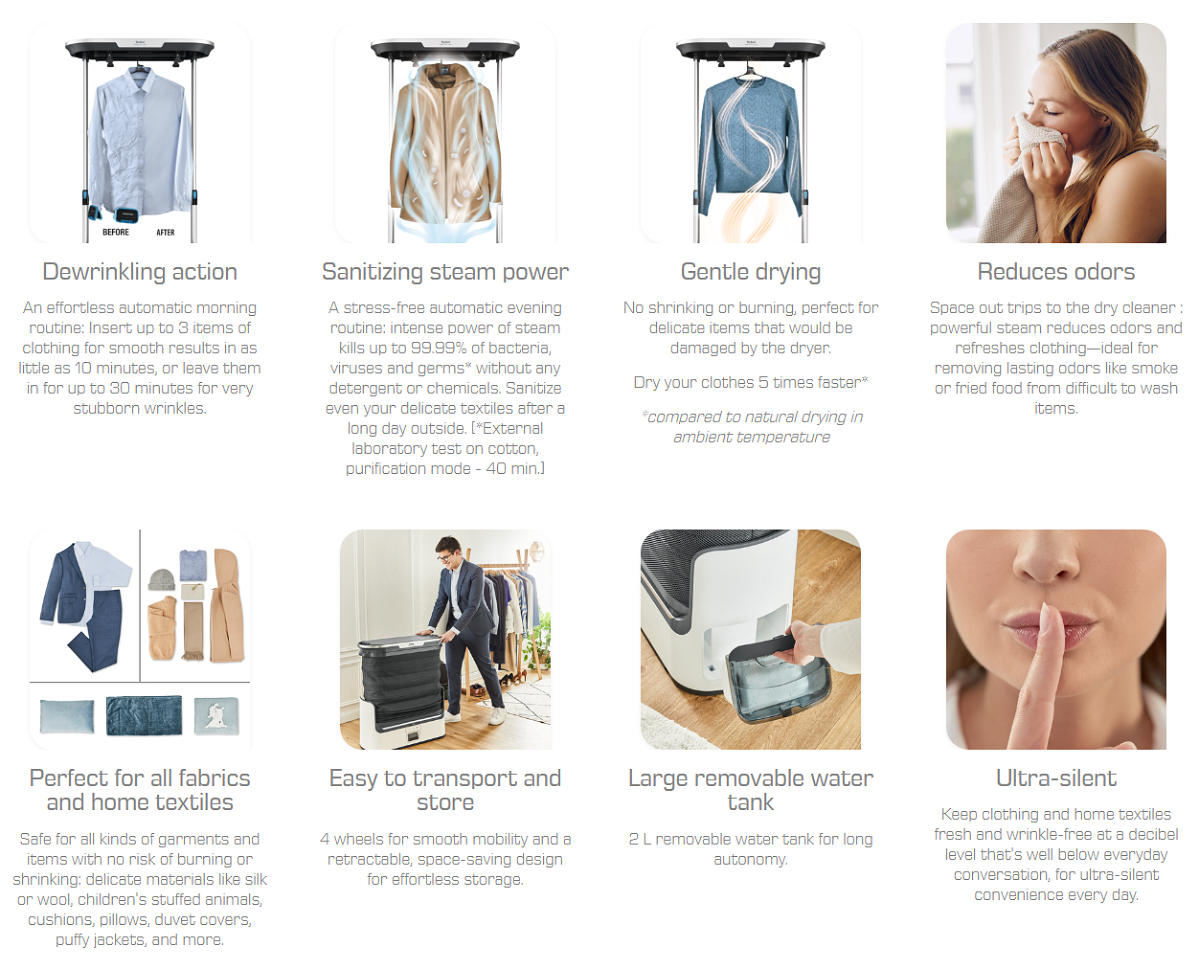 BEFORE AFTER

Dewrinkling action

An effortless automatic morning routine: Insert up to 3 items of clothing for smooth results in as little as 10 minutes, or leave them in for up to 30 minutes for very stubborn wrinkles.

Sanitizing steam power

A stress-free automatic evening routine: intense power of steam kills up to 99.99% of bacteria, viruses and germs* without any detergent or chemicals. Sanitize even your delicate textiles after a long day outside. (*External laboratory test on cotton, purification mode - 40 min.)

Gentle drying

No shrinking or burning, perfect for delicate items that would be damaged by the dryer.

Dry your clothes 5 times faster*

*compared to natural drying in ambient temperature

Reduces odors

Space out trips to the dry cleaner : powerful steam reduces odors and refreshes clothing—ideal for removing lasting odors like smoke or fried food from difficult to wash items.

Perfect for all fabrics and home textiles

Safe for all kinds of garments and items with no risk of burning or shrinking: delicate materials like silk or wool, children's stuffed animals, cushions, pillows, duvet covers, puffy jackets, and more.

Easy to transport and store

4 wheels for smooth mobility and a retractable, space-saving design for effortless storage.

Large removable water tank

2 L removable water tank for long autonomy.

Ultra-silent

Keep clothing and home textiles fresh and wrinkle-free at a decibel level that's well below everyday conversation, for ultra-silent convenience every day.