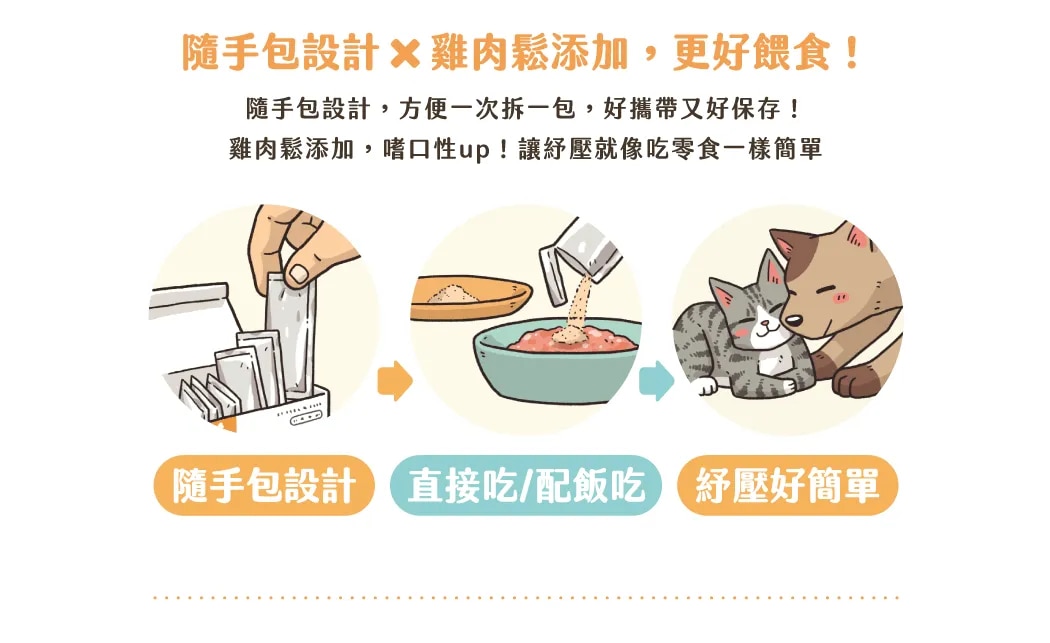 隨手包設計 × 雞肉鬆添加，更好餵食！

隨手包設計，方便一次拆一包，好攜帶又好保存！
雞肉鬆添加，嗜口性up！讓紓壓就像吃零食一樣簡單

隨手包設計

直接吃/配飯吃

紓壓好簡單